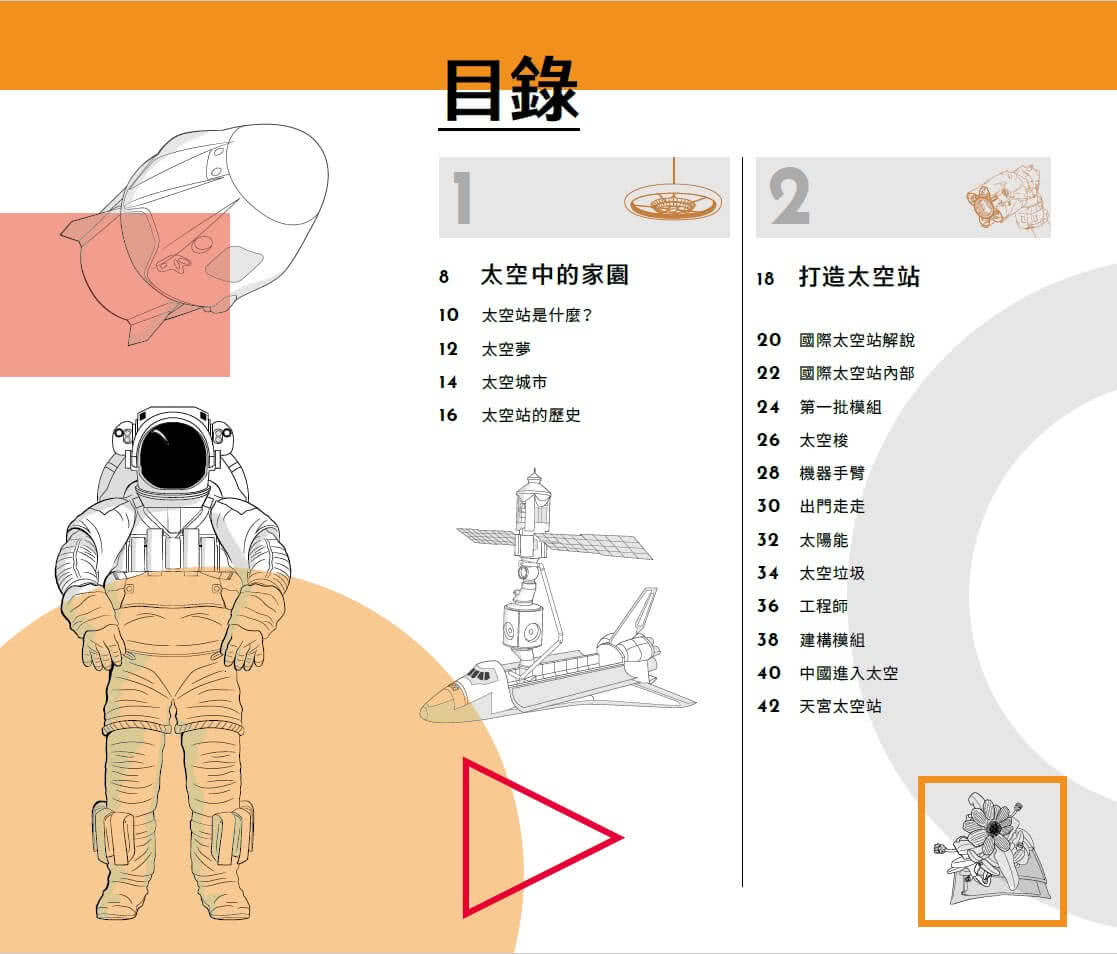 目錄

1

8 太空中的家園
10 太空站是什麼？
12 太空夢
14 太空城市
16 太空站的歷史

2

18 打造太空站
20 國際太空站解說
22 國際太空站內部
24 第一批模組
26 太空梭
28 機器手臂
30 出門走走
32 太陽能
34 太空垃圾
36 工程師
38 建構模組
40 中國進入太空
42 天宮太空站