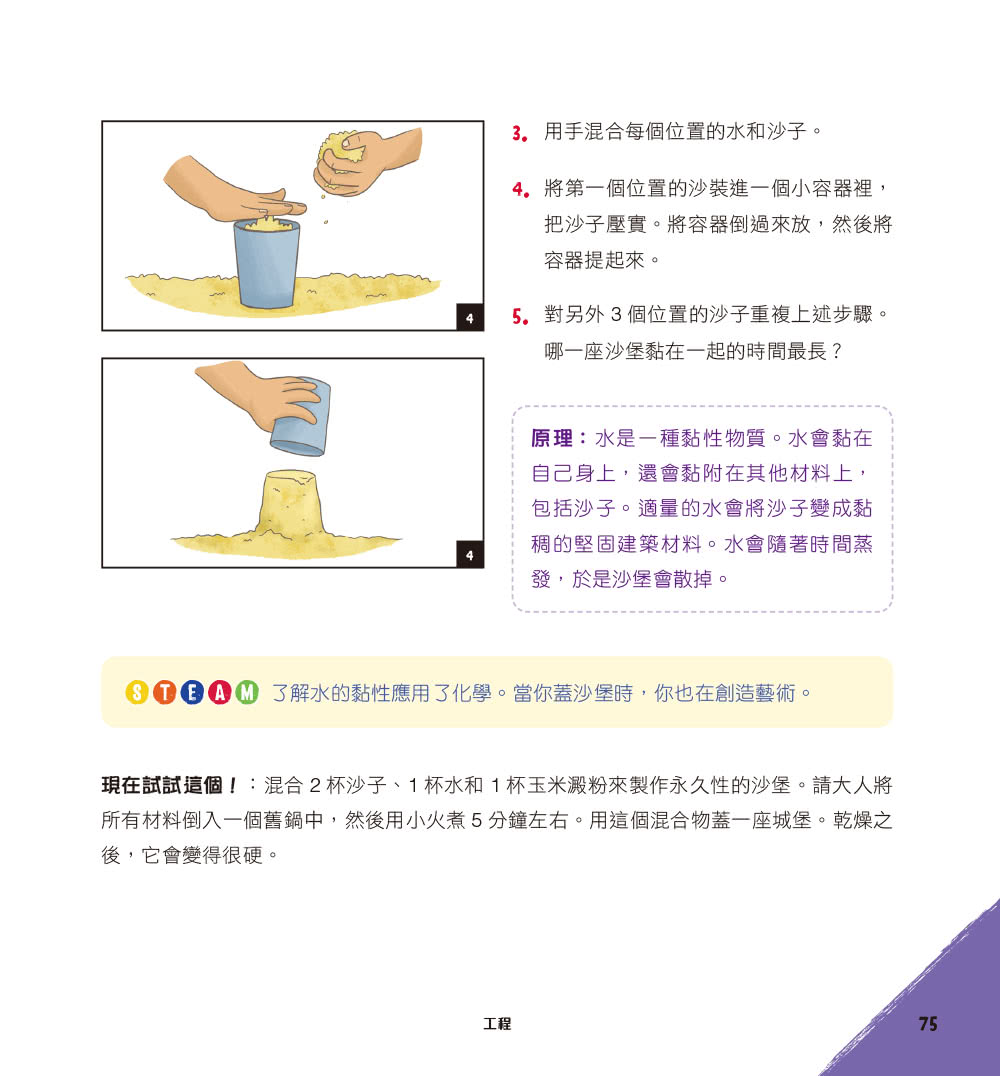 4

4

3. 用手混合每個位置的水和沙子。

4. 將第一個位置的沙裝進一個小容器裡，把沙子壓實。將容器倒過來放，然後將容器提起來。

5. 對另外 3 個位置的沙子重複上述步驟。哪一座沙堡黏在一起的時間最長？

原理：水是一種黏性物質。水會黏在自己身上，還會黏附在其他材料上，包括沙子。適量的水會將沙子變成黏稠的堅固建築材料。水會隨著時間蒸發，於是沙堡會散掉。

STEAM 了解水的黏性應用了化學。當你蓋沙堡時，你也在創造藝術。

現在試試這個！：混合 2 杯沙子、1 杯水和 1 杯玉米澱粉來製作永久性的沙堡。請大人將所有材料倒入一個舊鍋中，然後用小火煮 5 分鐘左右。用這個混合物蓋一座城堡。乾燥之後，它會變得很硬。

工程

75