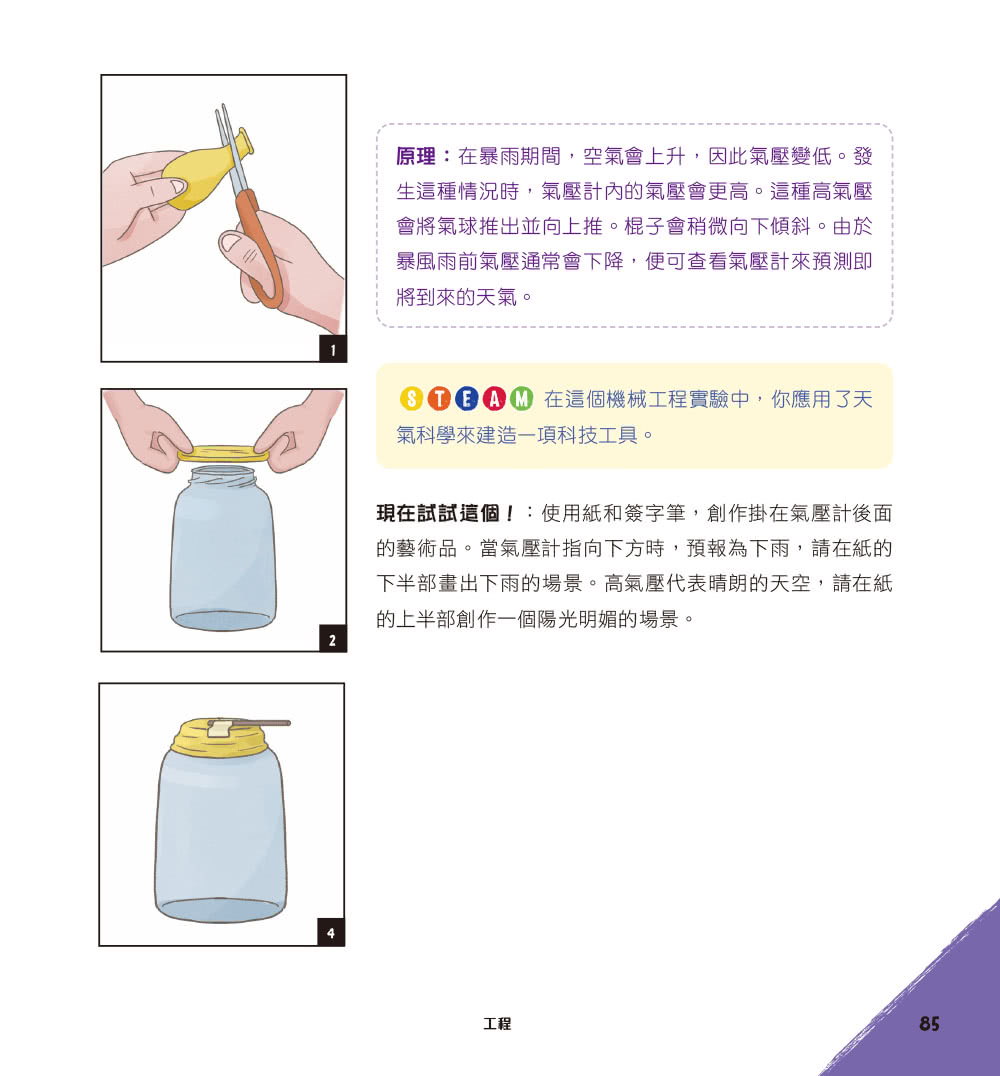 1

2

4

原理：在暴雨期間，空氣會上升，因此氣壓變低。發生這種情況時，氣壓計內的氣壓會更高。這種高氣壓會將氣球推出並向上推。棍子會稍微向下傾斜。由於暴風雨前氣壓通常會下降，便可查看氣壓計來預測即將到來的天氣。

S T E A M 在這個機械工程實驗中，你應用了天氣科學來建造一項科技工具。

現在試試這個！：使用紙和簽字筆，創作掛在氣壓計後面的藝術品。當氣壓計指向下方時，預報為下雨，請在紙的下半部畫出下雨的場景。高氣壓代表晴朗的天空，請在紙的上半部創作一個陽光明媚的場景。

工程

85