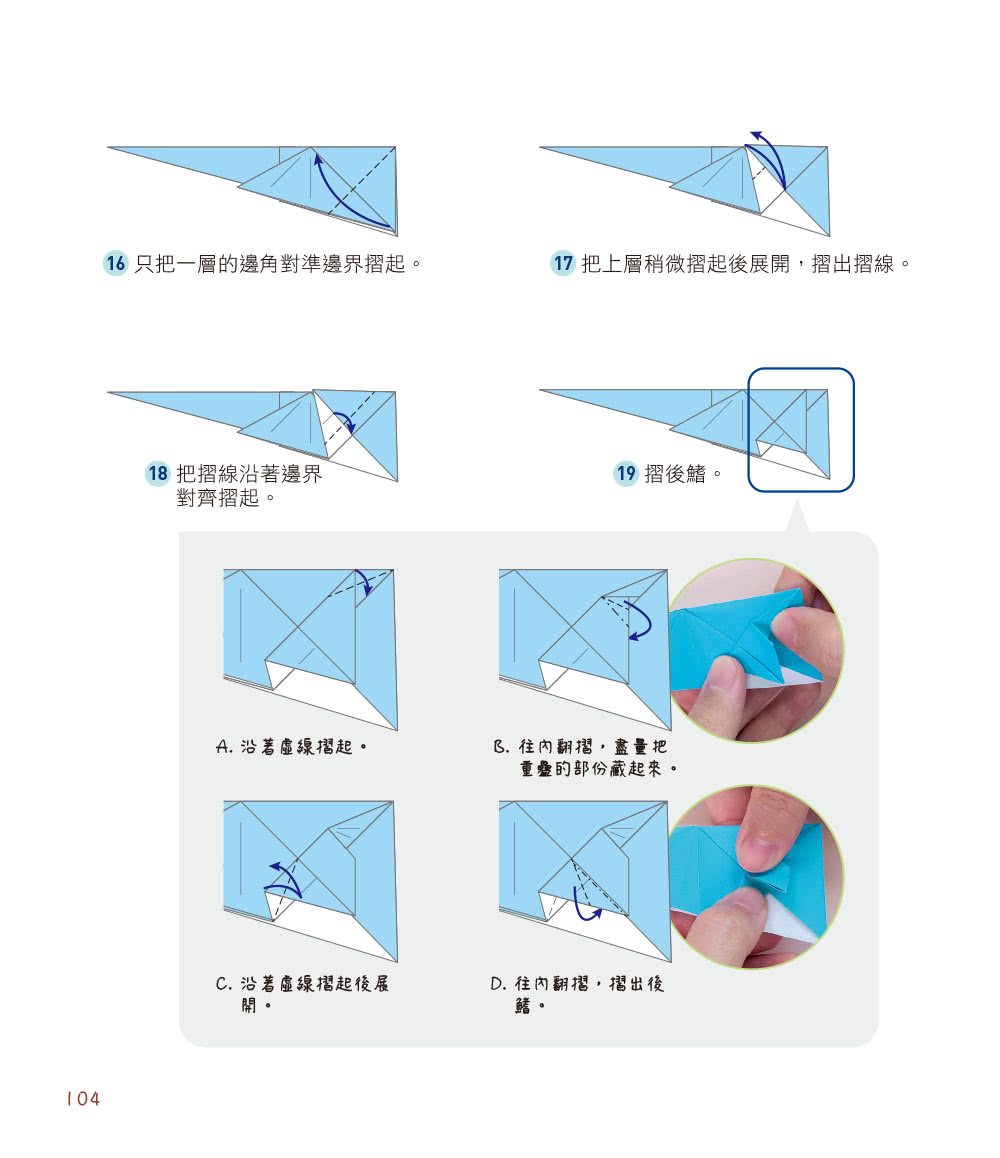 16 只把一層的邊角對準邊界摺起。

17 把上層稍微摺起後展開，摺出摺線。

18 把摺線沿著邊界對齊摺起。

19 摺後鰭。

A. 沿著虛線摺起。

B. 往內翻摺，盡量把重疊的部份藏起來。

C. 沿著虛線摺起後展開。

D. 往內翻摺，摺出後鰭。

104