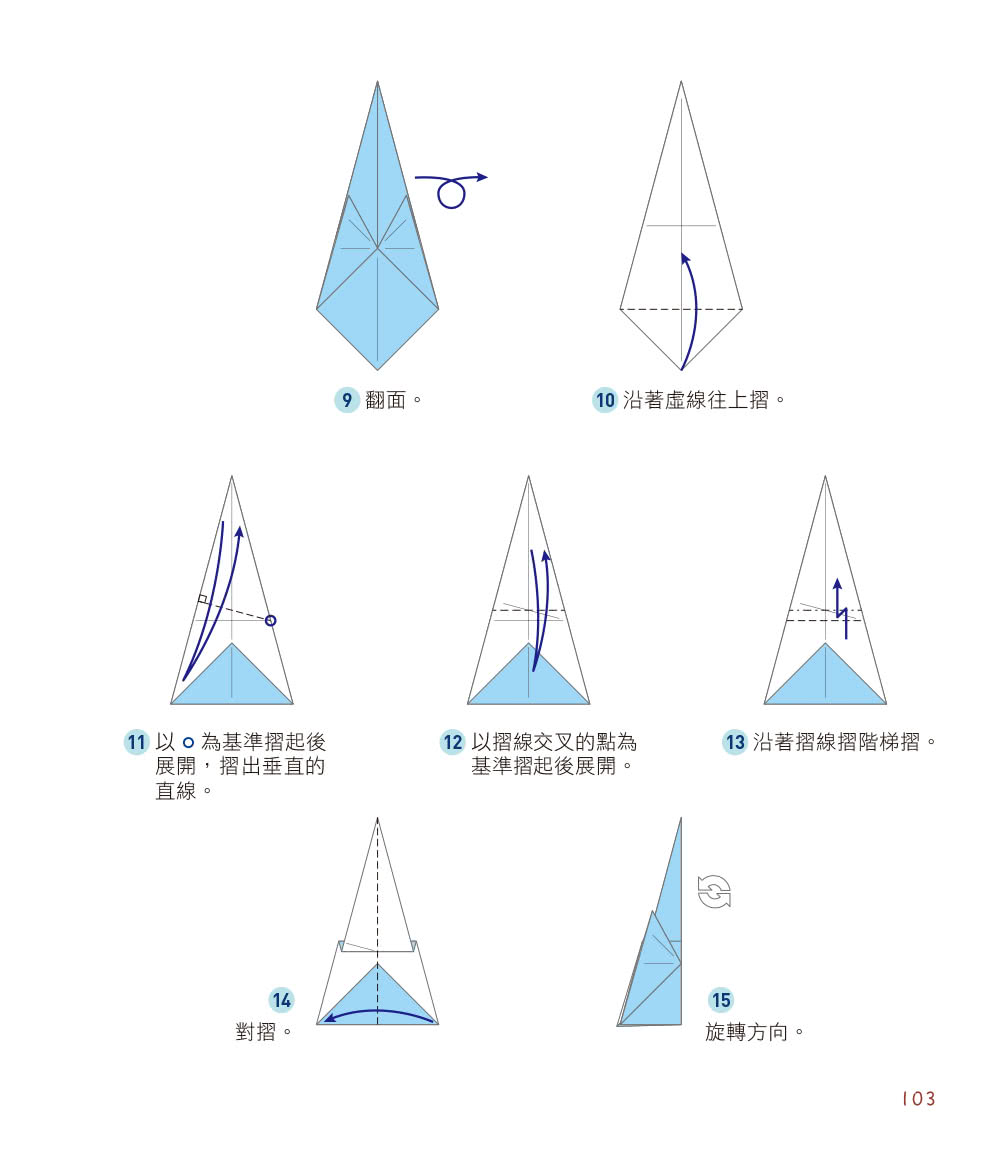 9 翻面。

10 沿著虛線往上摺。

11 以 ○ 為基準摺起後展開，摺出垂直的直線。

12 以摺線交叉的點為基準摺起後展開。

13 沿著摺線摺階梯摺。

14 對摺。

15 旋轉方向。

103