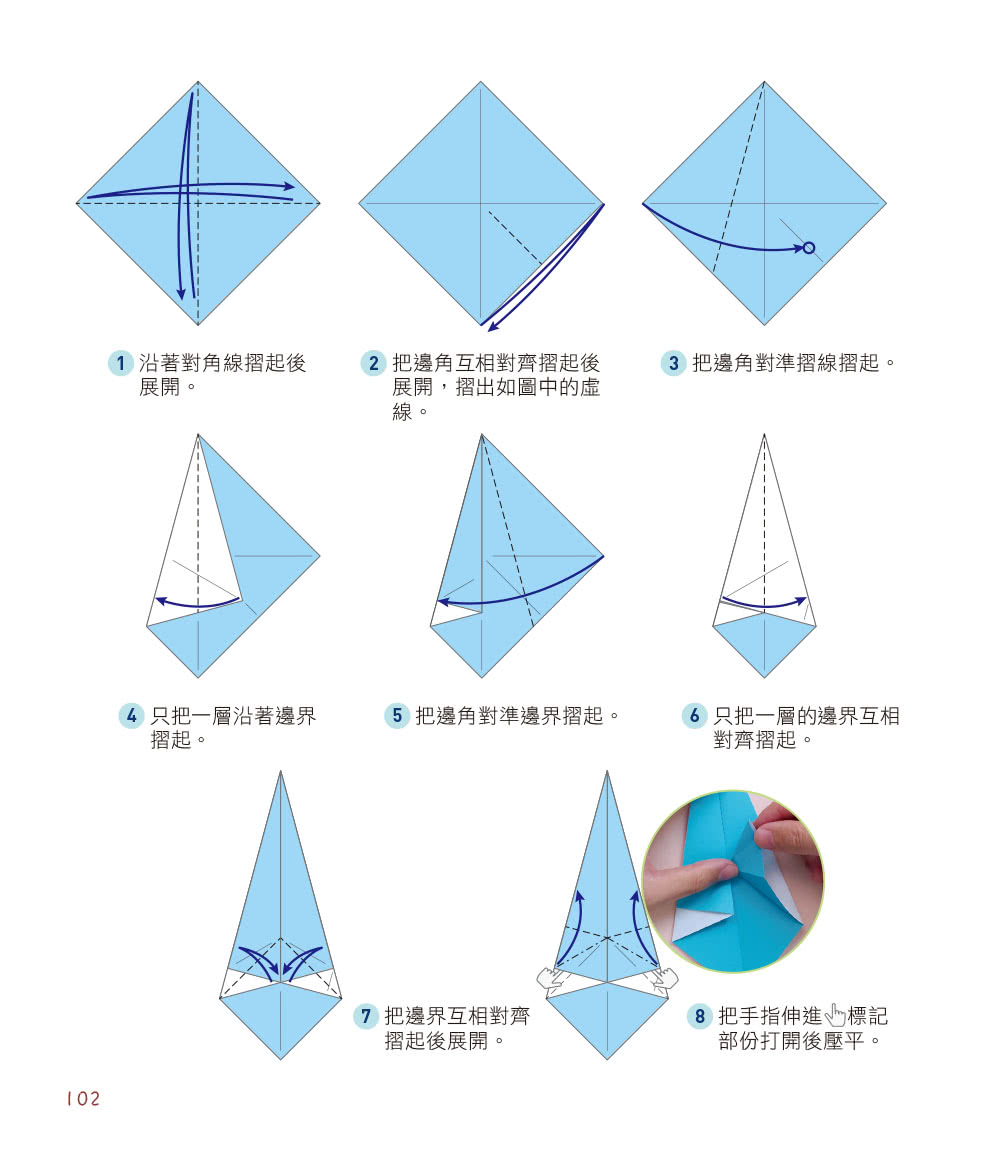 1 沿著對角線摺起後展開。

2 把邊角互相對齊摺起後展開，摺出如圖中的虛線。

3 把邊角對準摺線摺起。

4 只把一層沿著邊界摺起。

5 把邊角對準邊界摺起。

6 只把一層的邊界互相對齊摺起。

7 把邊界互相對齊摺起後展開。

8 把手指伸進標記部份打開後壓平。

102