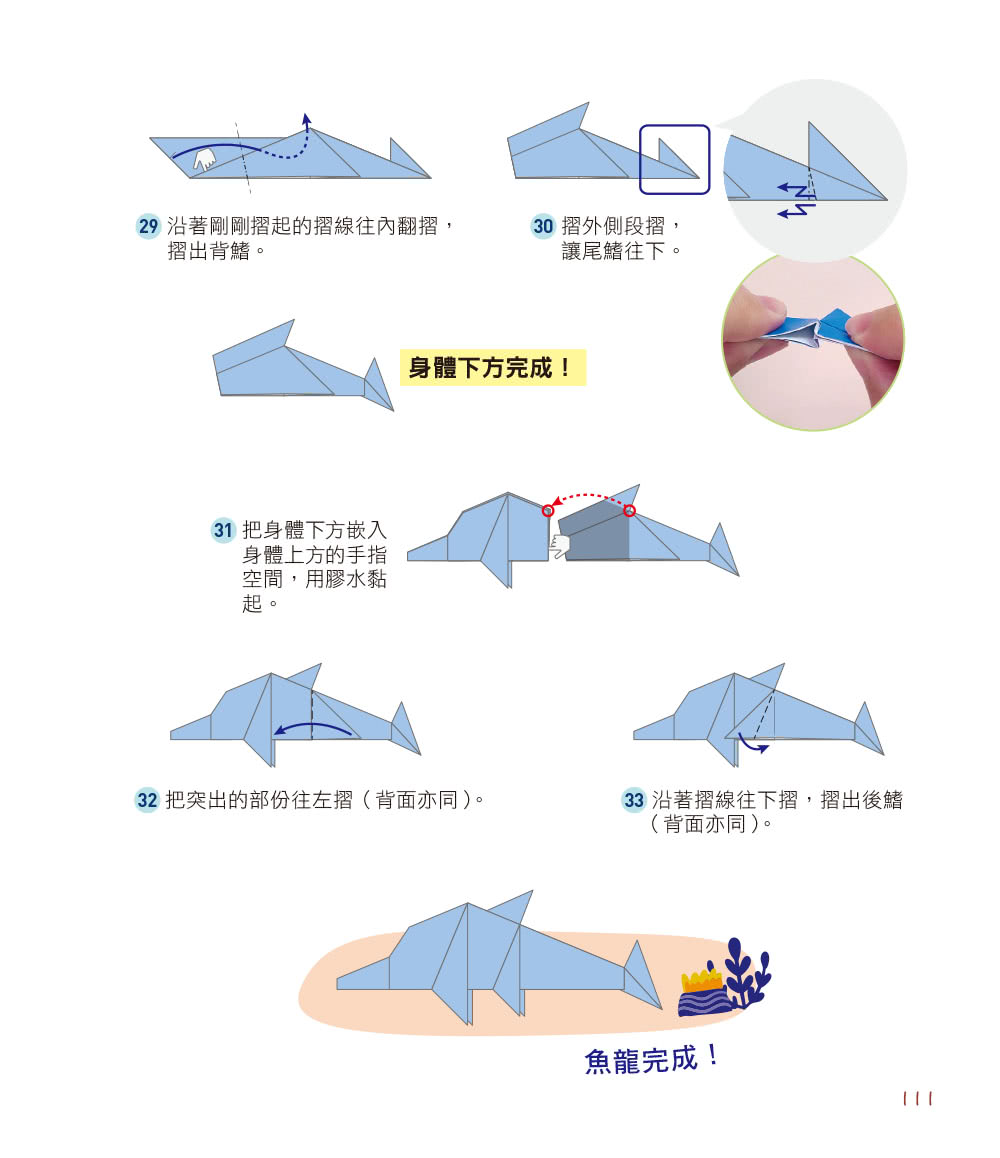 29 沿著剛剛摺起的摺線往內翻摺，摺出背鰭。

30 摺外側段摺，讓尾鰭往下。

身體下方完成！

31 把身體下方嵌入身體上方的手指空間，用膠水黏起。

32 把突出的部份往左摺（背面亦同）。

33 沿著摺線往下摺，摺出後鰭（背面亦同）。

魚龍完成！

111