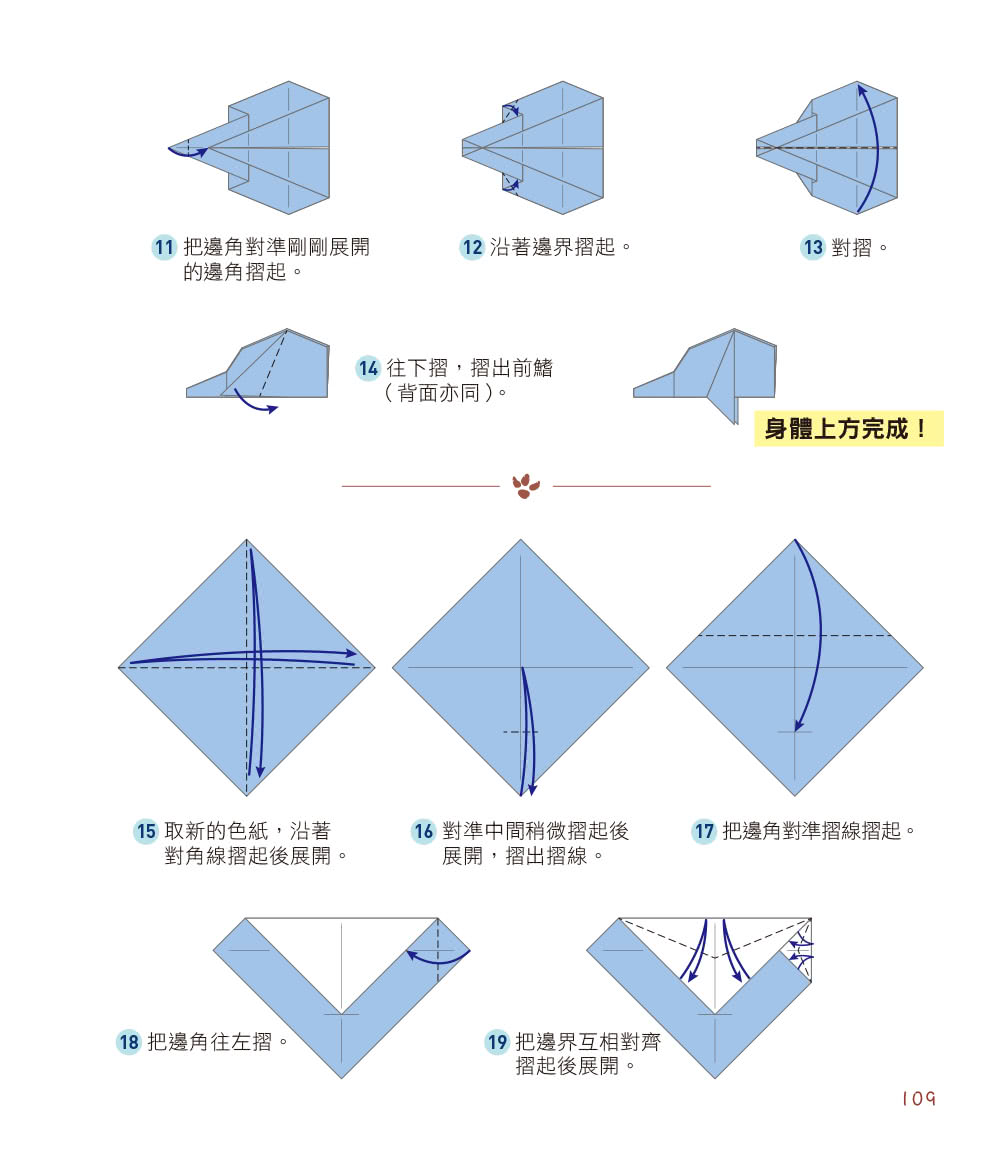 11 把邊角對準剛剛展開的邊角摺起。

12 沿著邊界摺起。

13 對摺。

14 往下摺，摺出前鰭（背面亦同）。

身體上方完成！

15 取新的色紙，沿著對角線摺起後展開。

16 對準中間稍微摺起後展開，摺出摺線。

17 把邊角對準摺線摺起。

18 把邊角往左摺。

19 把邊界互相對齊摺起後展開。

109