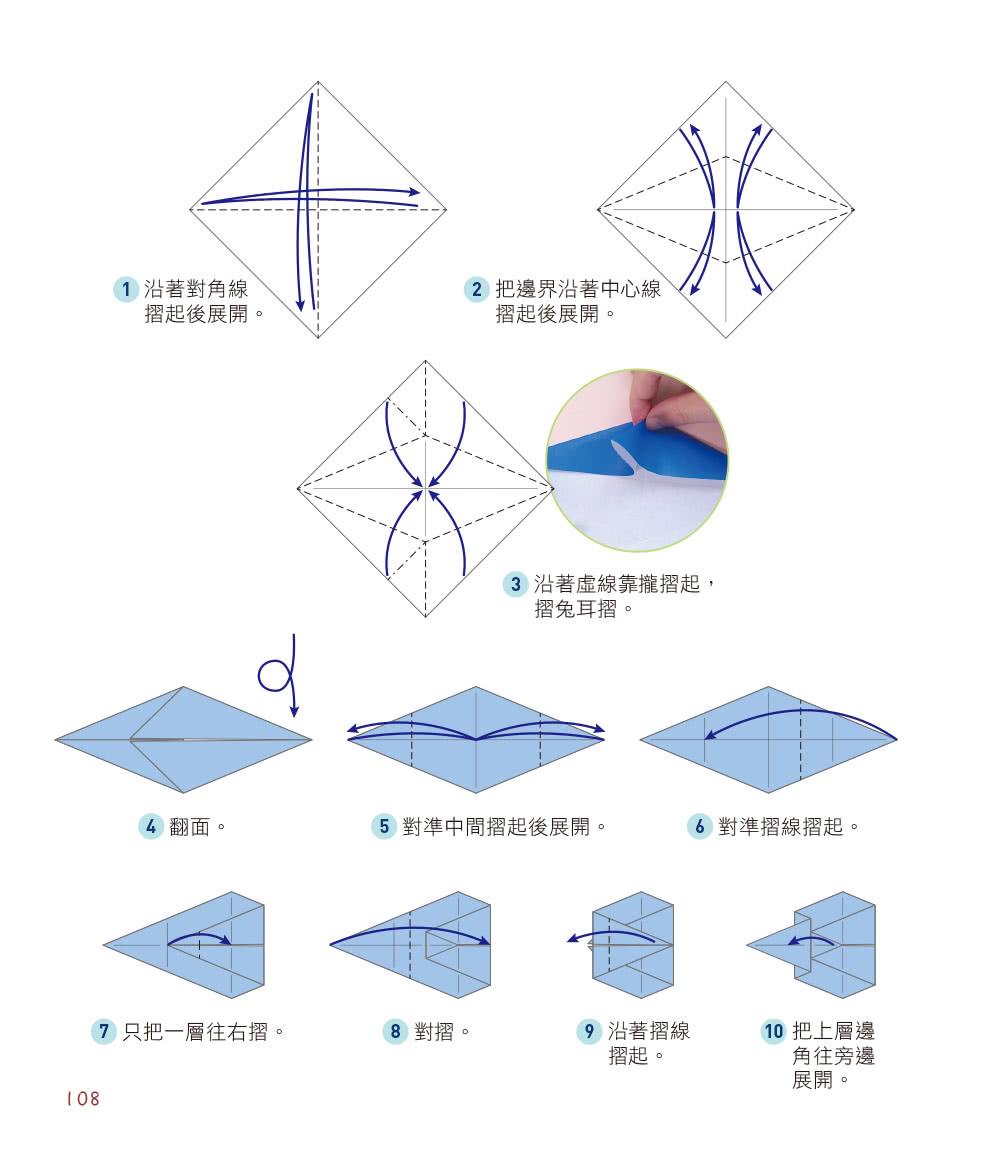 1 沿著對角線摺起後展開。

2 把邊界沿著中心線摺起後展開。

3 沿著虛線靠攏摺起，摺兔耳摺。

4 翻面。

5 對準中間摺起後展開。

6 對準摺線摺起。

7 只把一層往右摺。

8 對摺。

9 沿著摺線摺起。

10 把上層邊角往旁邊展開。

108