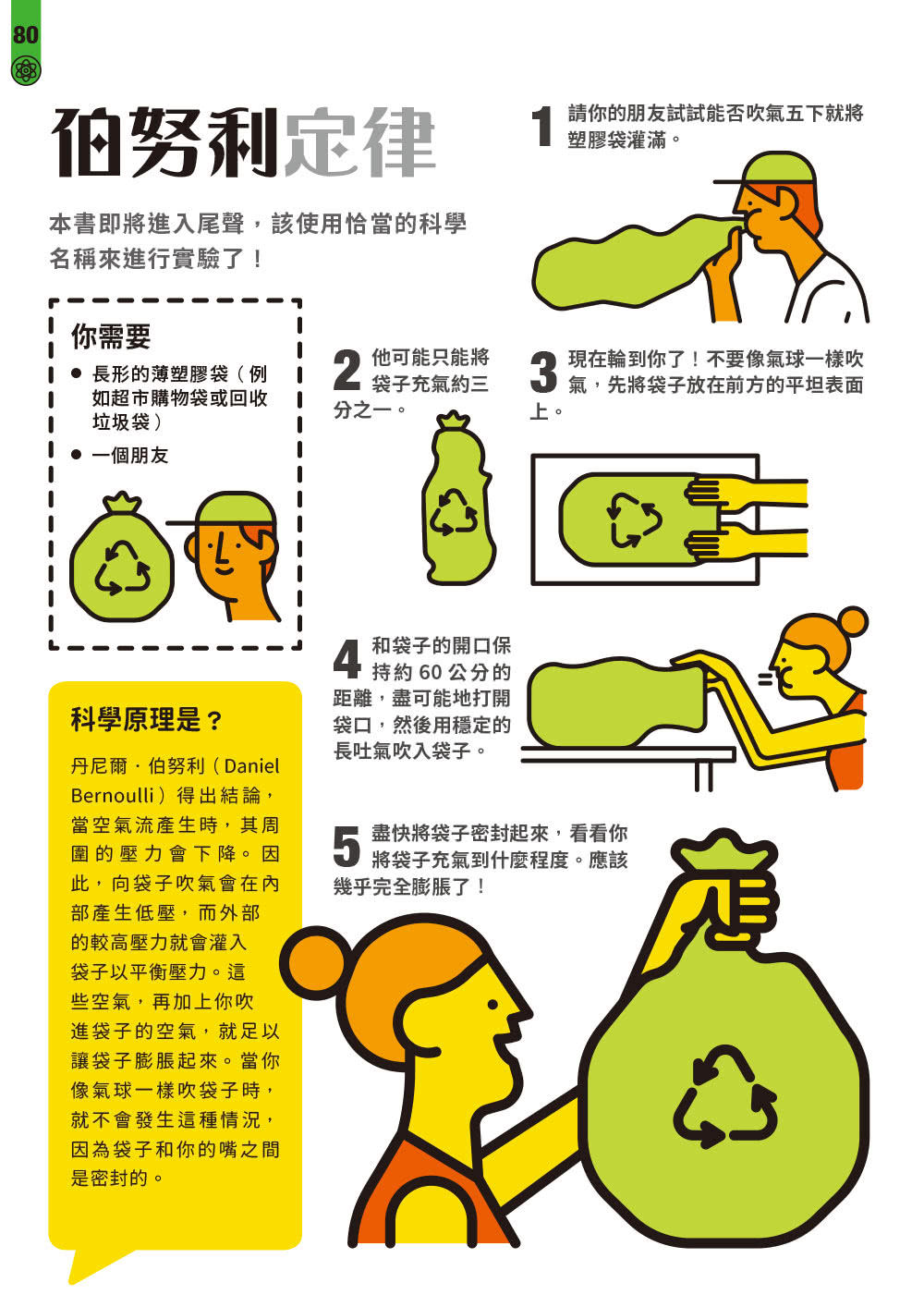 80

伯努利定律

本書即將進入尾聲，該使用恰當的科學名稱來進行實驗了！

你需要

● 長形的薄塑膠袋（例如超市購物袋或回收垃圾袋）

● 一個朋友

科學原理是？

丹尼爾．伯努利（Daniel Bernoulli）得出結論，當空氣流產生時，其周圍的壓力會下降。因此，向袋子吹氣會在內部產生低壓，而外部的較高壓力就會灌入袋子以平衡壓力。這些空氣，再加上你吹進袋子的空氣，就足以讓袋子膨脹起來。當你像氣球一樣吹袋子時，就不會發生這種情況，因為袋子和你的嘴之間是密封的。

1 請你的朋友試試能否吹氣五下就將塑膠袋灌滿。

2 他可能只能將袋子充氣約三分之一。

3 現在輪到你了！不要像氣球一樣吹氣，先將袋子放在前方的平坦表面上。

4 和袋子的開口保持約 60 公分的距離，盡可能地打開袋口，然後用穩定的長吐氣吹入袋子。

5 盡快將袋子密封起來，看看你將袋子充氣到什麼程度。應該幾乎完全膨脹了！