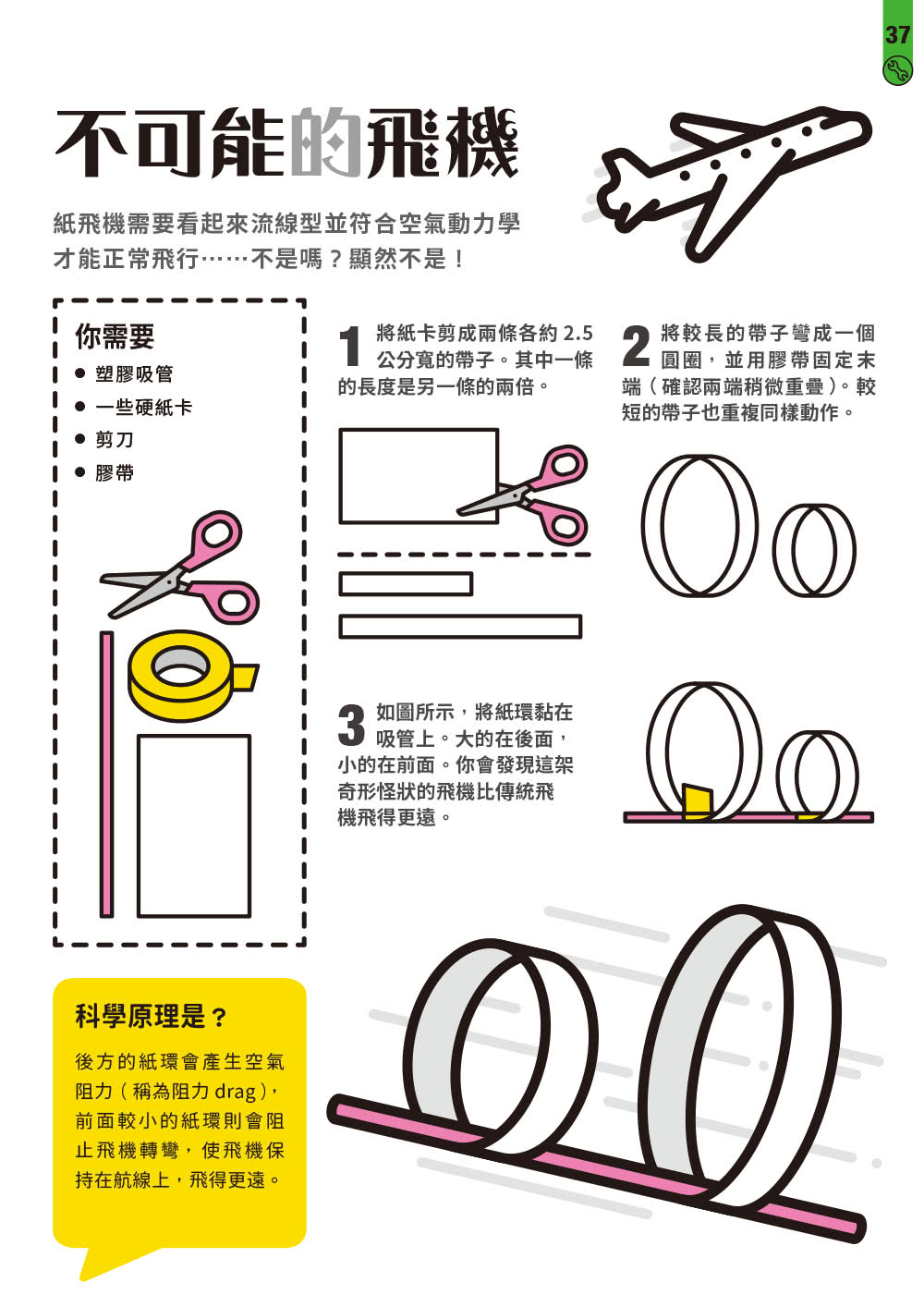 37

不可能的飛機

紙飛機需要看起來流線型並符合空氣動力學才能正常飛行……不是嗎？顯然不是！

你需要
● 塑膠吸管
● 一些硬紙卡
● 剪刀
● 膠帶

1 將紙卡剪成兩條各約 2.5 公分寬的帶子。其中一條的長度是另一條的兩倍。

2 將較長的帶子彎成一個圓圈，並用膠帶固定末端（確認兩端稍微重疊）。較短的帶子也重複同樣動作。

3 如圖所示，將紙環黏在吸管上。大的在後面，小的在前面。你會發現這架奇形怪狀的飛機比傳統飛機飛得更遠。

科學原理是？
後方的紙環會產生空氣阻力（稱為阻力 drag），前面較小的紙環則會阻止飛機轉彎，使飛機保持在航線上，飛得更遠。