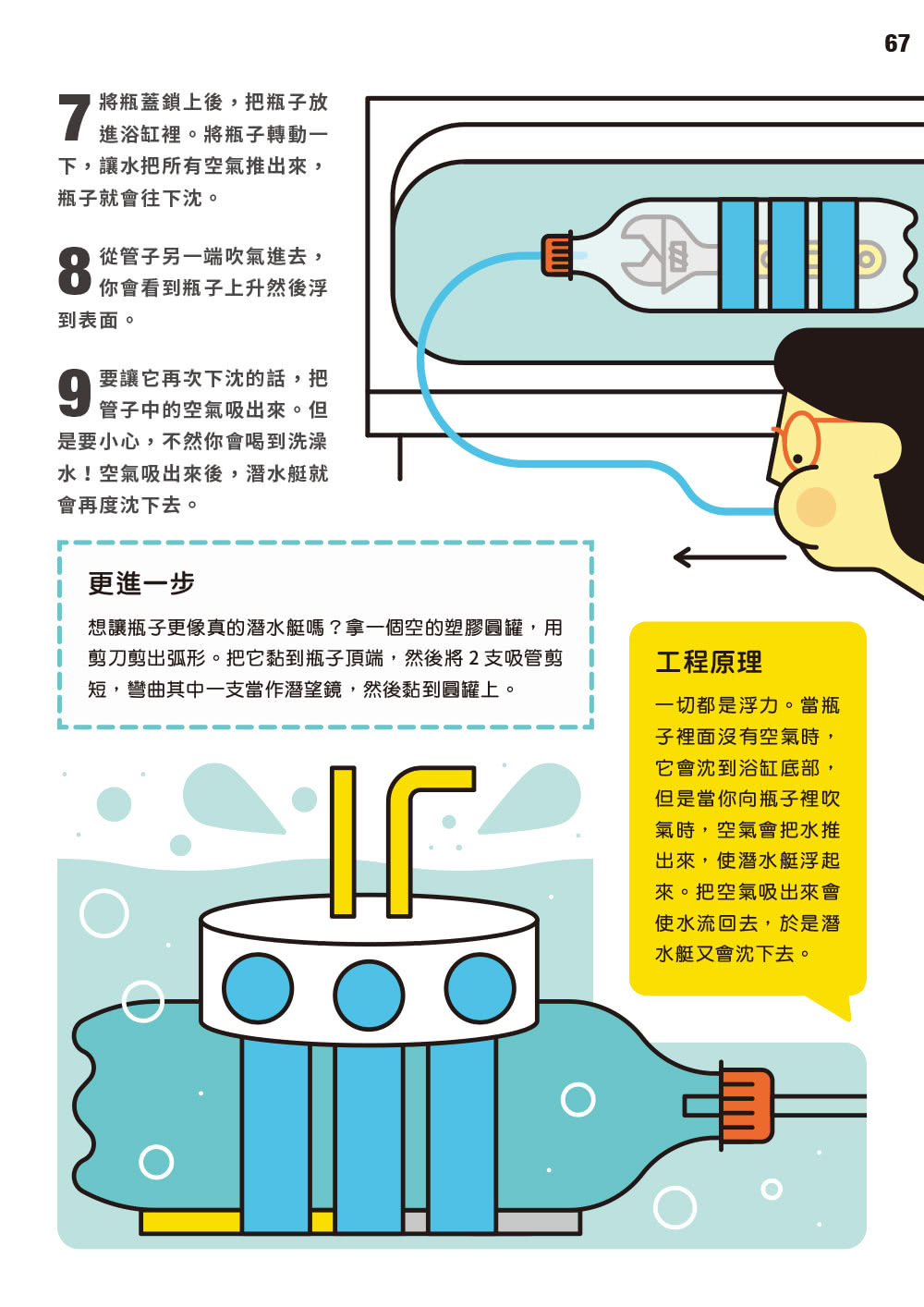 67

7 將瓶蓋鎖上後，把瓶子放進浴缸裡。將瓶子轉動一下，讓水把所有空氣推出來，瓶子就會往下沈。

8 從管子另一端吹氣進去，你會看到瓶子上升然後浮到表面。

9 要讓它再次下沈的話，把管子中的空氣吸出來。但是要小心，不然你會喝到洗澡水！空氣吸出來後，潛水艇就會再度沈下去。

更進一步

想讓瓶子更像真的潛水艇嗎？拿一個空的塑膠圓罐，用剪刀剪出弧形。把它黏到瓶子頂端，然後將 2 支吸管剪短，彎曲其中一支當作潛望鏡，然後黏到圓罐上。

工程原理

一切都是浮力。當瓶子裡面沒有空氣時，它會沈到浴缸底部，但是當你向瓶子裡吹氣時，空氣會把水推出來，使潛水艇浮起來。把空氣吸出來會使水流回去，於是潛水艇又會沈下去。