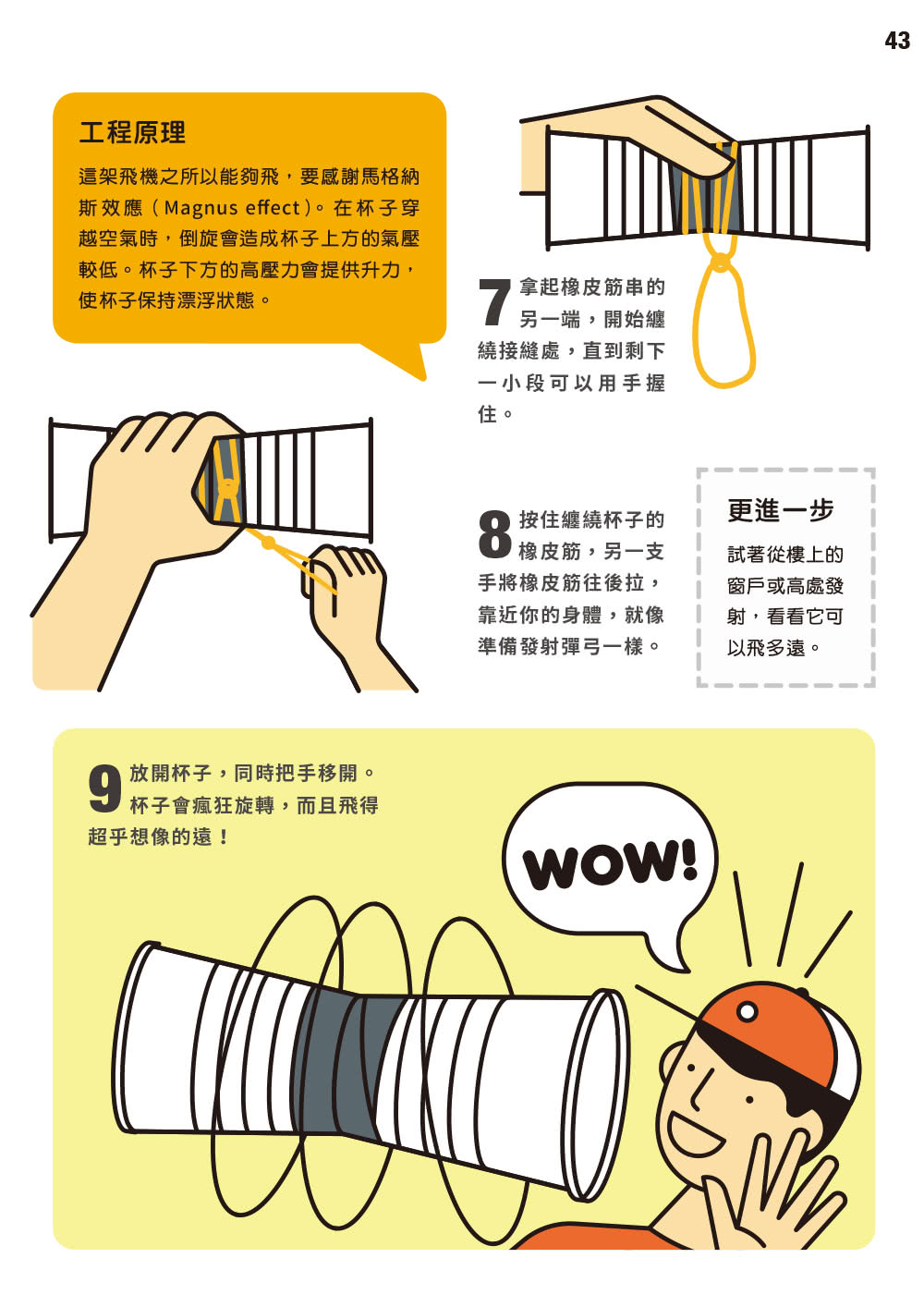 43

工程原理

這架飛機之所以能夠飛，要感謝馬格納斯效應（Magnus effect）。在杯子穿越空氣時，倒旋會造成杯子上方的氣壓較低。杯子下方的高壓力會提供升力，使杯子保持漂浮狀態。

7 拿起橡皮筋串的另一端，開始纏繞接縫處，直到剩下一小段可以用手握住。

8 按住纏繞杯子的橡皮筋，另一支手將橡皮筋往後拉，靠近你的身體，就像準備發射彈弓一樣。

更進一步

試著從樓上的窗戶或高處發射，看看它可以飛多遠。

9 放開杯子，同時把手移開。杯子會瘋狂旋轉，而且飛得超乎想像的遠！

WOW!