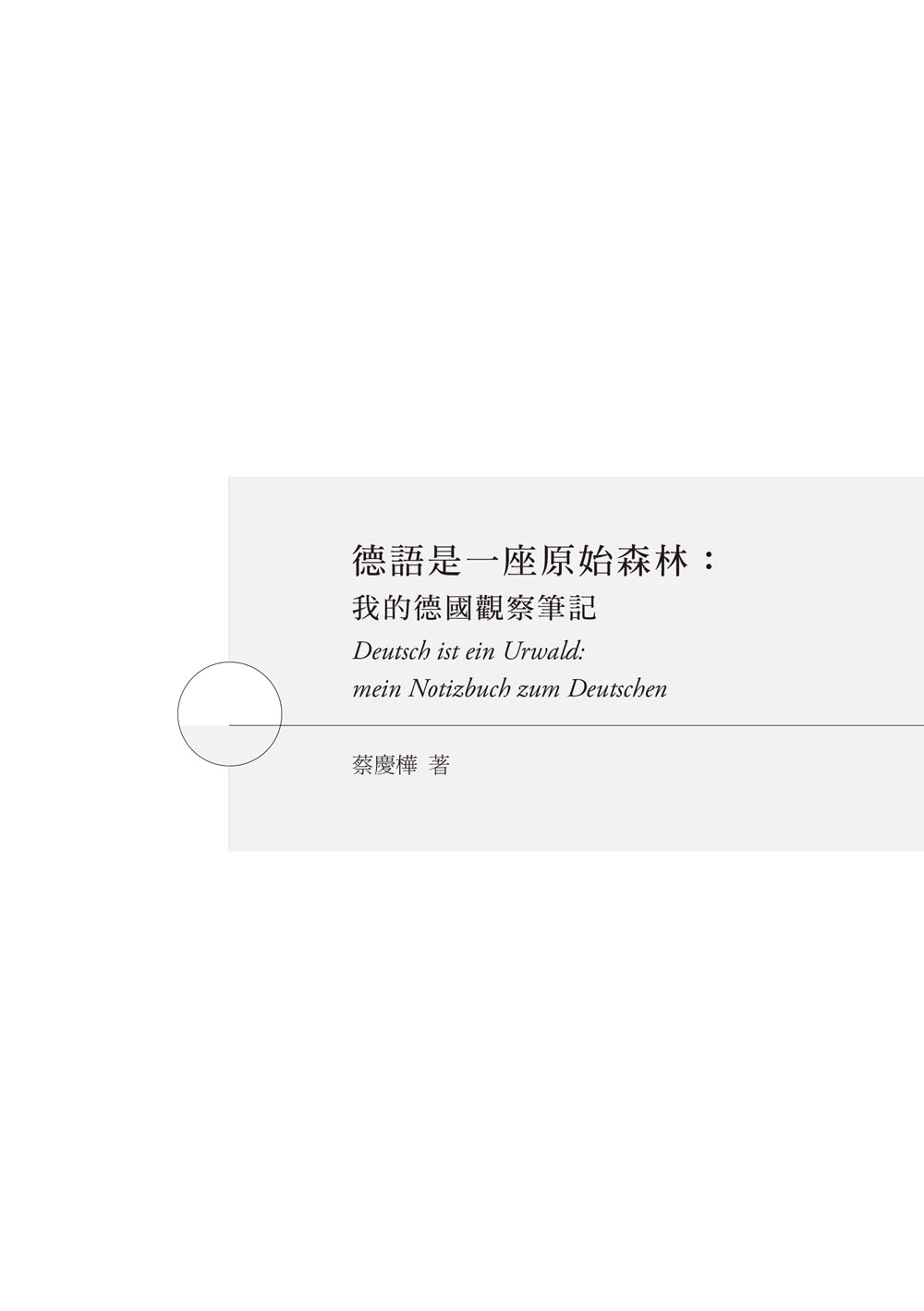 德語是一座原始森林：
我的德國觀察筆記
Deutsch ist ein Urwald:
mein Notizbuch zum Deutschen

蔡慶樺 著