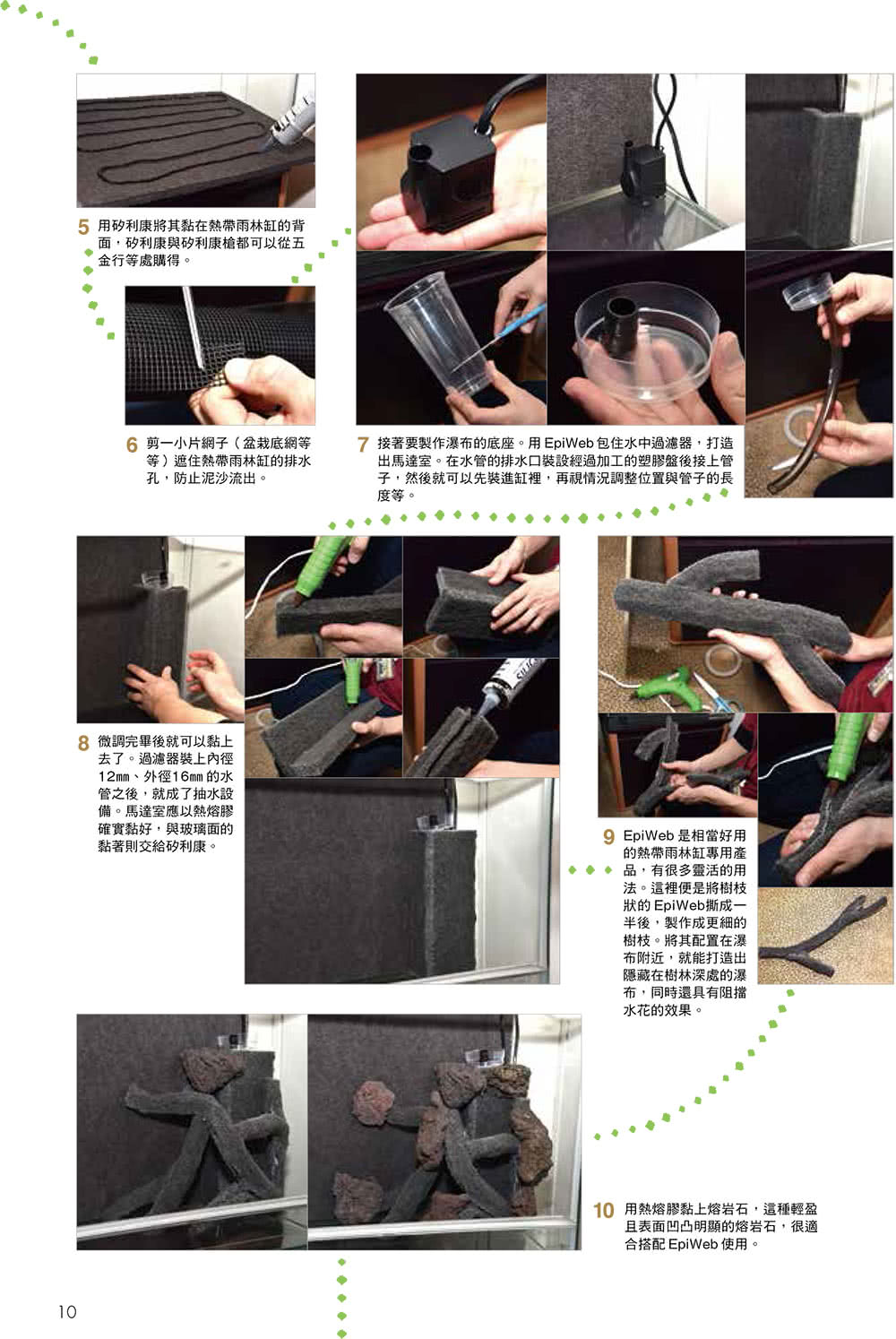 5 用矽利康將其黏在熱帶雨林缸的背面，矽利康與矽利康槍都可以從五金行等處購得。

6 剪一小片網子（盆栽底網等等）遮住熱帶雨林缸的排水孔，防止泥沙流出。

7 接著要製作瀑布的底座。用 EpiWeb 包住水中過濾器，打造出馬達室。在水管的排水口裝設經過加工的塑膠盤後接上管子，然後就可以先裝進缸裡，再視情況調整位置與管子的長度等。

8 微調完畢後就可以黏上去了。過濾器裝上內徑12㎜、外徑16㎜的水管之後，就成了抽水設備。馬達室應以熱熔膠確實黏好，與玻璃面的黏著則交給矽利康。

9 EpiWeb 是相當好用的熱帶雨林缸專用產品，有很多靈活的用法。這裡便是將樹枝狀的 EpiWeb撕成一半後，製作成更細的樹枝。將其配置在瀑布附近，就能打造出隱藏在樹林深處的瀑布，同時還具有阻擋水花的效果。

10 用熱熔膠黏上熔岩石，這種輕盈且表面凹凸明顯的熔岩石，很適合搭配 EpiWeb 使用。

10