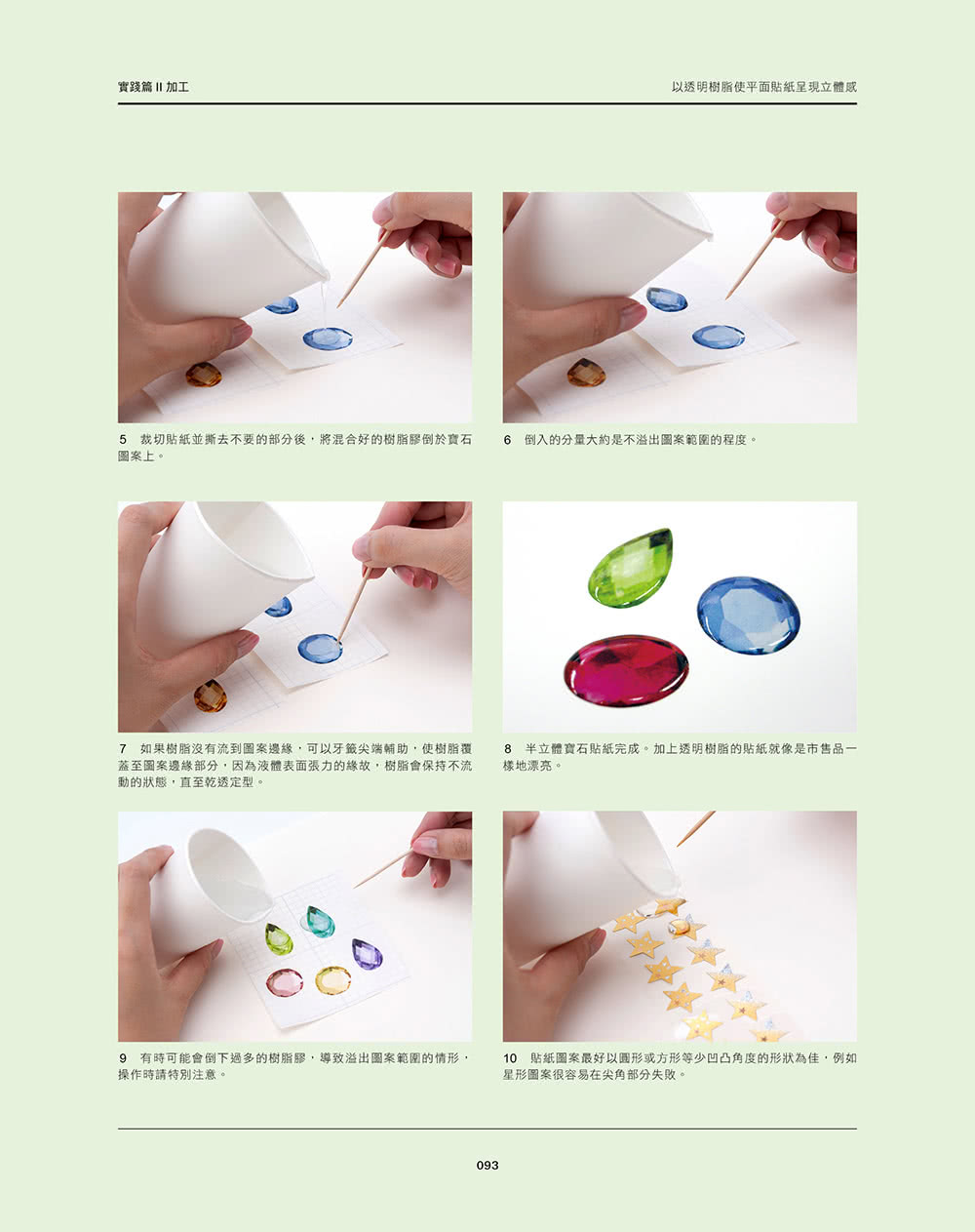 實踐篇 II 加工

以透明樹脂使平面貼紙呈現立體感

5 裁切貼紙並撕去不要的部分後，將混合好的樹脂膠倒於寶石圖案上。

6 倒入的分量大約是不溢出圖案範圍的程度。

7 如果樹脂沒有流到圖案邊緣，可以牙籤尖端輔助，使樹脂覆蓋至圖案邊緣部分，因為液體表面張力的緣故，樹脂會保持不流動的狀態，直至乾透定型。

8 半立體寶石貼紙完成。加上透明樹脂的貼紙就像是市售品一樣地漂亮。

9 有時可能會倒下過多的樹脂膠，導致溢出圖案範圍的情形，操作時請特別注意。

10 貼紙圖案最好以圓形或方形等少凹凸角度的形狀為佳，例如星形圖案很容易在尖角部分失敗。

093