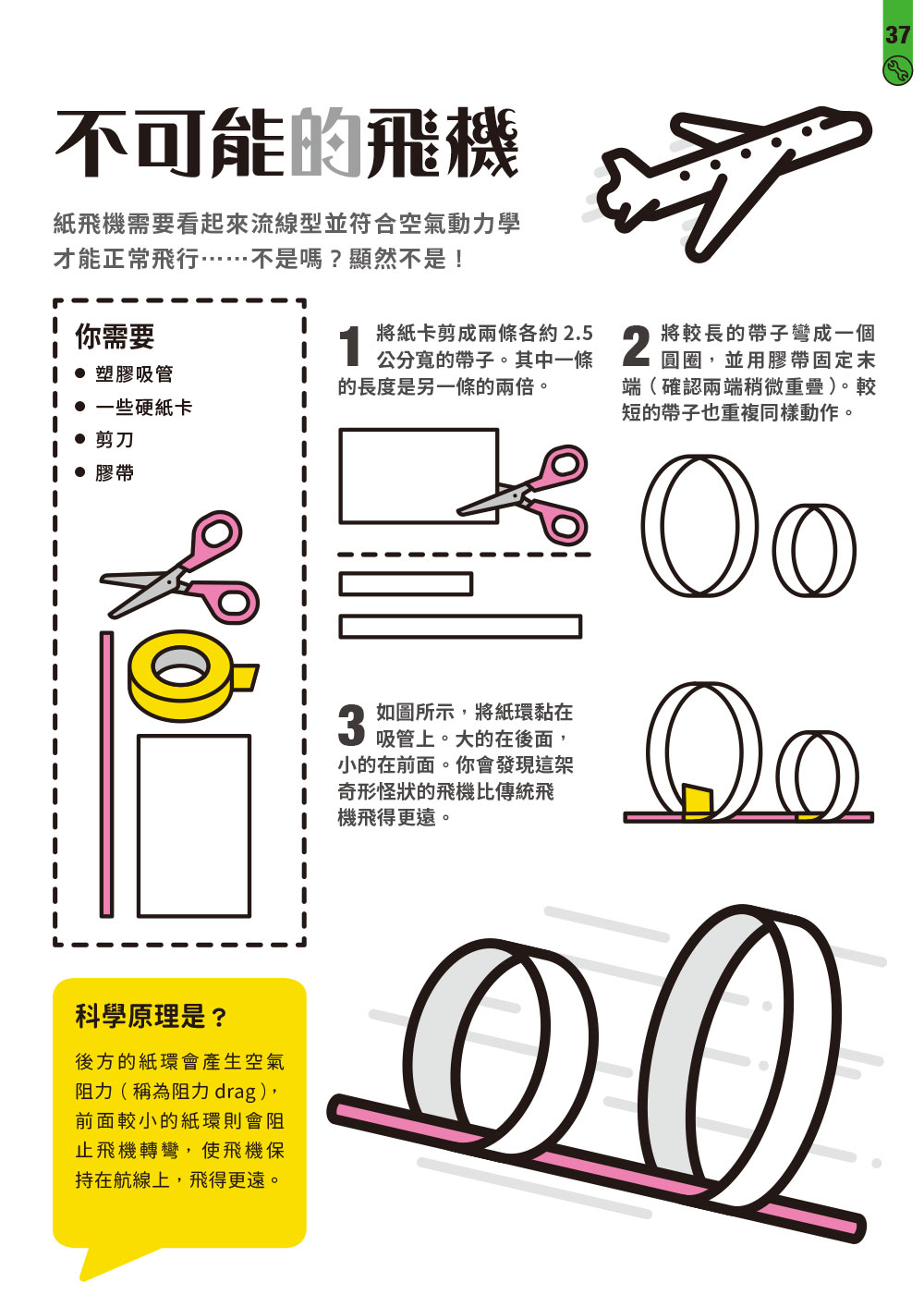 37

不可能的飛機

紙飛機需要看起來流線型並符合空氣動力學才能正常飛行……不是嗎？顯然不是！

你需要
● 塑膠吸管
● 一些硬紙卡
● 剪刀
● 膠帶

1 將紙卡剪成兩條各約 2.5 公分寬的帶子。其中一條的長度是另一條的兩倍。

2 將較長的帶子彎成一個圓圈，並用膠帶固定末端（確認兩端稍微重疊）。較短的帶子也重複同樣動作。

3 如圖所示，將紙環黏在吸管上。大的在後面，小的在前面。你會發現這架奇形怪狀的飛機比傳統飛機飛得更遠。

科學原理是？
後方的紙環會產生空氣阻力（稱為阻力 drag），前面較小的紙環則會阻止飛機轉彎，使飛機保持在航線上，飛得更遠。