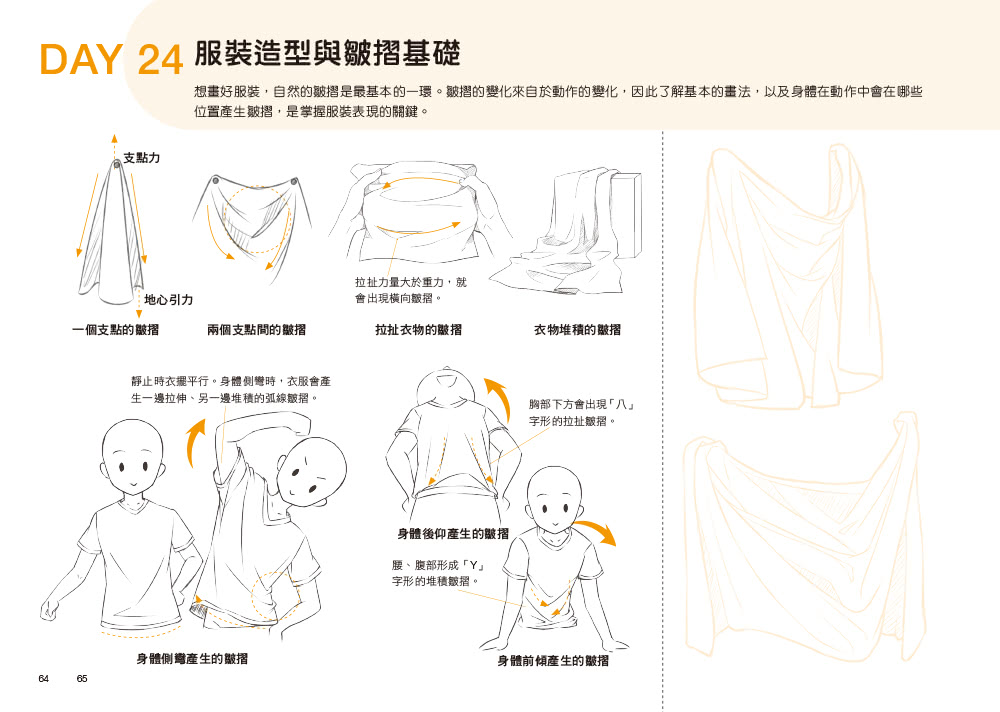 DAY 24 服裝造型與皺摺基礎

想畫好服裝，自然的皺摺是最基本的一環。皺摺的變化來自於動作的變化，因此了解基本的畫法，以及身體在動作中會在哪些位置產生皺摺，是掌握服裝表現的關鍵。

支點力

地心引力

一個支點的皺摺

兩個支點間的皺摺

拉扯力量大於重力，就會出現橫向皺摺。

拉扯衣物的皺摺

衣物堆積的皺摺

靜止時衣擺平行。身體側彎時，衣服會產生一邊拉伸、另一邊堆積的弧線皺摺。

身體側彎產生的皺摺

胸部下方會出現「八」字形的拉扯皺摺。

身體後仰產生的皺摺

腰、腹部形成「Y」字形的堆積皺摺。

身體前傾產生的皺摺

64 65