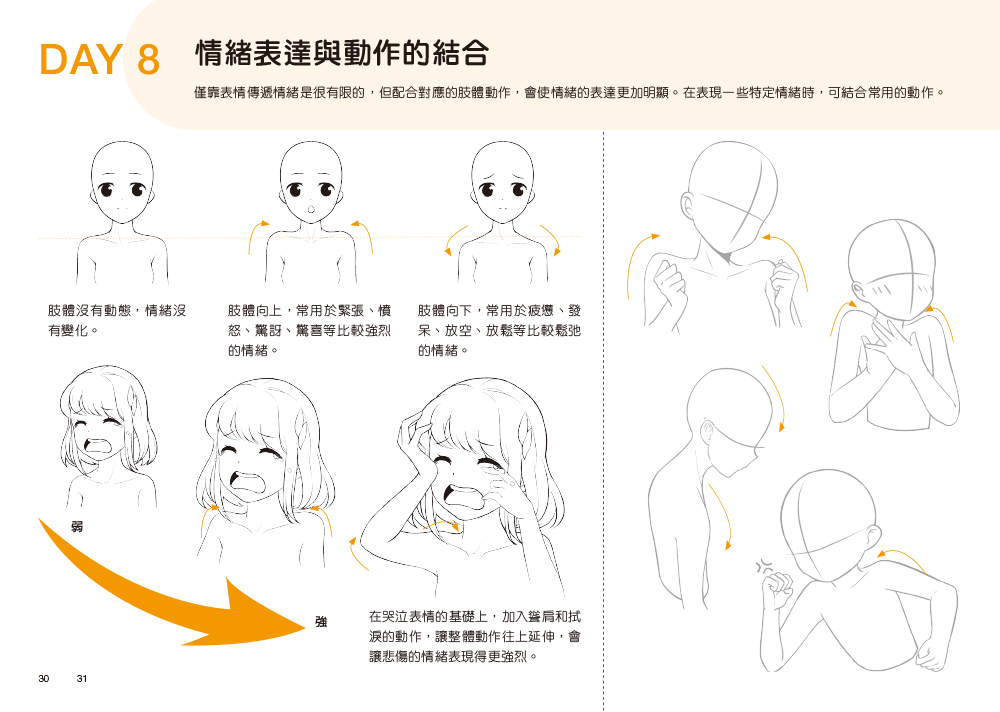 DAY 8 情緒表達與動作的結合

僅靠表情傳遞情緒是很有限的，但配合對應的肢體動作，會使情緒的表達更加明顯。在表現一些特定情緒時，可結合常用的動作。

肢體沒有動態，情緒沒有變化。

肢體向上，常用於緊張、憤怒、驚訝、驚喜等比較強烈的情緒。

肢體向下，常用於疲憊、發呆、放空、放鬆等比較鬆弛的情緒。

弱

強

在哭泣表情的基礎上，加入聳肩和拭淚的動作，讓整體動作往上延伸，會讓悲傷的情緒表現得更強烈。

30 31