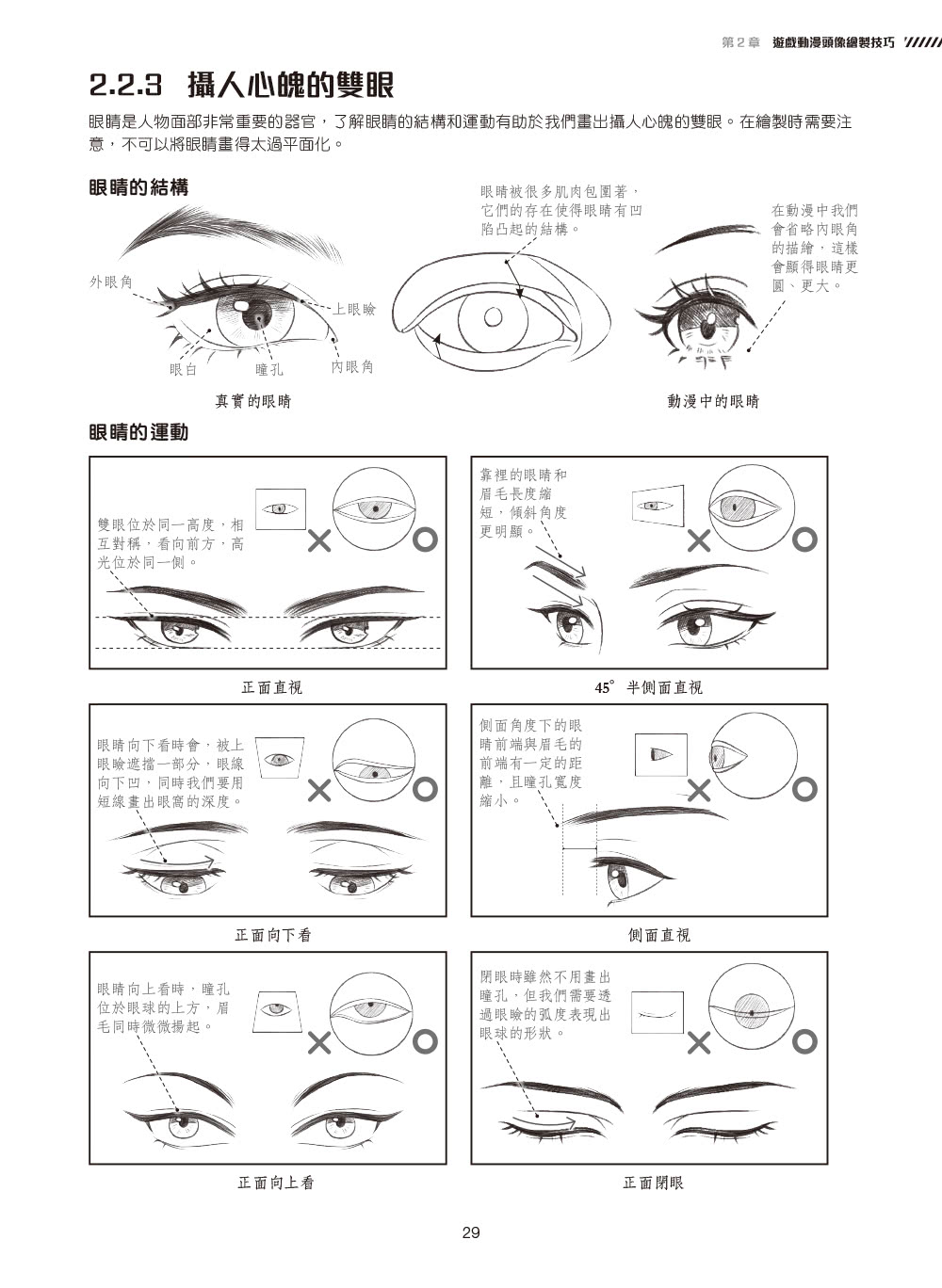 第 2 章 遊戲動漫頭像繪製技巧

2.2.3 攝人心魄的雙眼

眼睛是人物面部非常重要的器官，了解眼睛的結構和運動有助於我們畫出攝人心魄的雙眼。在繪製時需要注意，不可以將眼睛畫得太過平面化。

眼睛的結構

外眼角

上眼瞼

眼白

瞳孔

內眼角

真實的眼睛

眼睛被很多肌肉包圍著，它們的存在使得眼睛有凹陷凸起的結構。

在動漫中我們會省略內眼角的描繪，這樣會顯得眼睛更圓、更大。

動漫中的眼睛

眼睛的運動

雙眼位於同一高度，相互對稱，看向前方，高光位於同一側。

正面直視

靠裡的眼睛和眉毛長度縮短，傾斜角度更明顯。

45° 半側面直視

眼睛向下看時會，被上眼瞼遮擋一部分，眼線向下凹，同時我們要用短線畫出眼窩的深度。

正面向下看

側面角度下的眼睛前端與眉毛的前端有一定的距離，且瞳孔寬度縮小。

側面直視

眼睛向上看時，瞳孔位於眼球的上方，眉毛同時微微揚起。

正面向上看

閉眼時雖然不用畫出瞳孔，但我們需要透過眼瞼的弧度表現出眼球的形狀。

正面閉眼

29