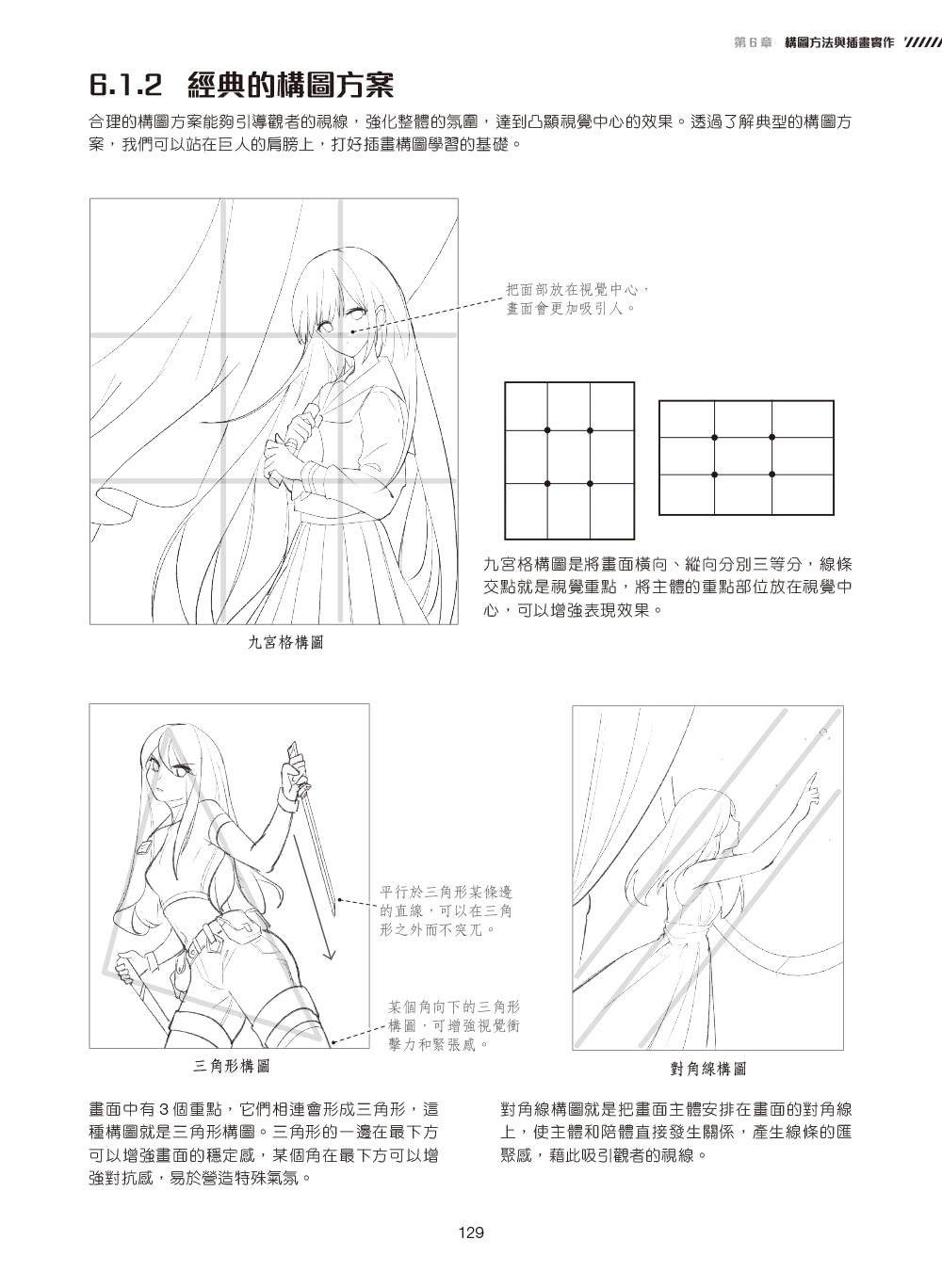 第 6 章 構圖方法與插畫實作

6.1.2 經典的構圖方案

合理的構圖方案能夠引導觀者的視線，強化整體的氛圍，達到凸顯視覺中心的效果。透過了解典型的構圖方案，我們可以站在巨人的肩膀上，打好插畫構圖學習的基礎。

把面部放在視覺中心，畫面會更加吸引人。

九宮格構圖是將畫面橫向、縱向分別三等分，線條交點就是視覺重點，將主體的重點部位放在視覺中心，可以增強表現效果。

九宮格構圖

平行於三角形某條邊的直線，可以在三角形之外而不突兀。

某個角向下的三角形構圖，可增強視覺衝擊力和緊張感。

三角形構圖

對角線構圖

畫面中有 3 個重點，它們相連會形成三角形，這種構圖就是三角形構圖。三角形的一邊在最下方可以增強畫面的穩定感，某個角在最下方可以增強對抗感，易於營造特殊氣氛。

對角線構圖就是把畫面主體安排在畫面的對角線上，使主體和陪體直接發生關係，產生線條的匯聚感，藉此吸引觀者的視線。

129