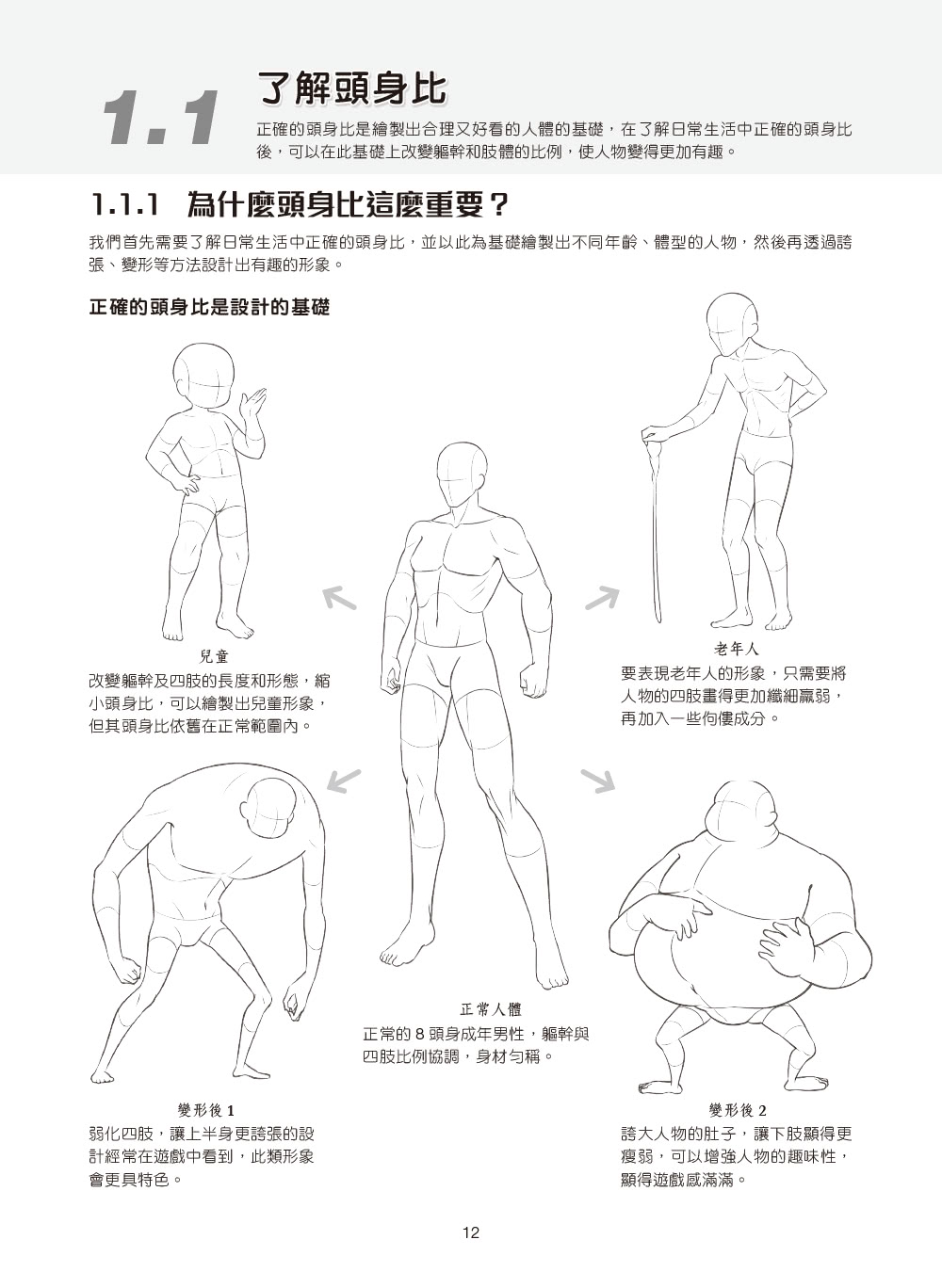 1.1 了解頭身比

正確的頭身比是繪製出合理又好看的人體的基礎，在了解日常生活中正確的頭身比後，可以在此基礎上改變軀幹和肢體的比例，使人物變得更加有趣。

1.1.1 為什麼頭身比這麼重要？

我們首先需要了解日常生活中正確的頭身比，並以此為基礎繪製出不同年齡、體型的人物，然後再透過誇張、變形等方法設計出有趣的形象。

正確的頭身比是設計的基礎

兒童
改變軀幹及四肢的長度和形態，縮小頭身比，可以繪製出兒童形象，但其頭身比依舊在正常範圍內。

老年人
要表現老年人的形象，只需要將人物的四肢畫得更加纖細羸弱，再加入一些佝僂成分。

正常人體
正常的 8 頭身成年男性，軀幹與四肢比例協調，身材勻稱。

變形後 1
弱化四肢，讓上半身更誇張的設計經常在遊戲中看到，此類形象會更具特色。

變形後 2
誇大人物的肚子，讓下肢顯得更瘦弱，可以增強人物的趣味性，顯得遊戲感滿滿。

12