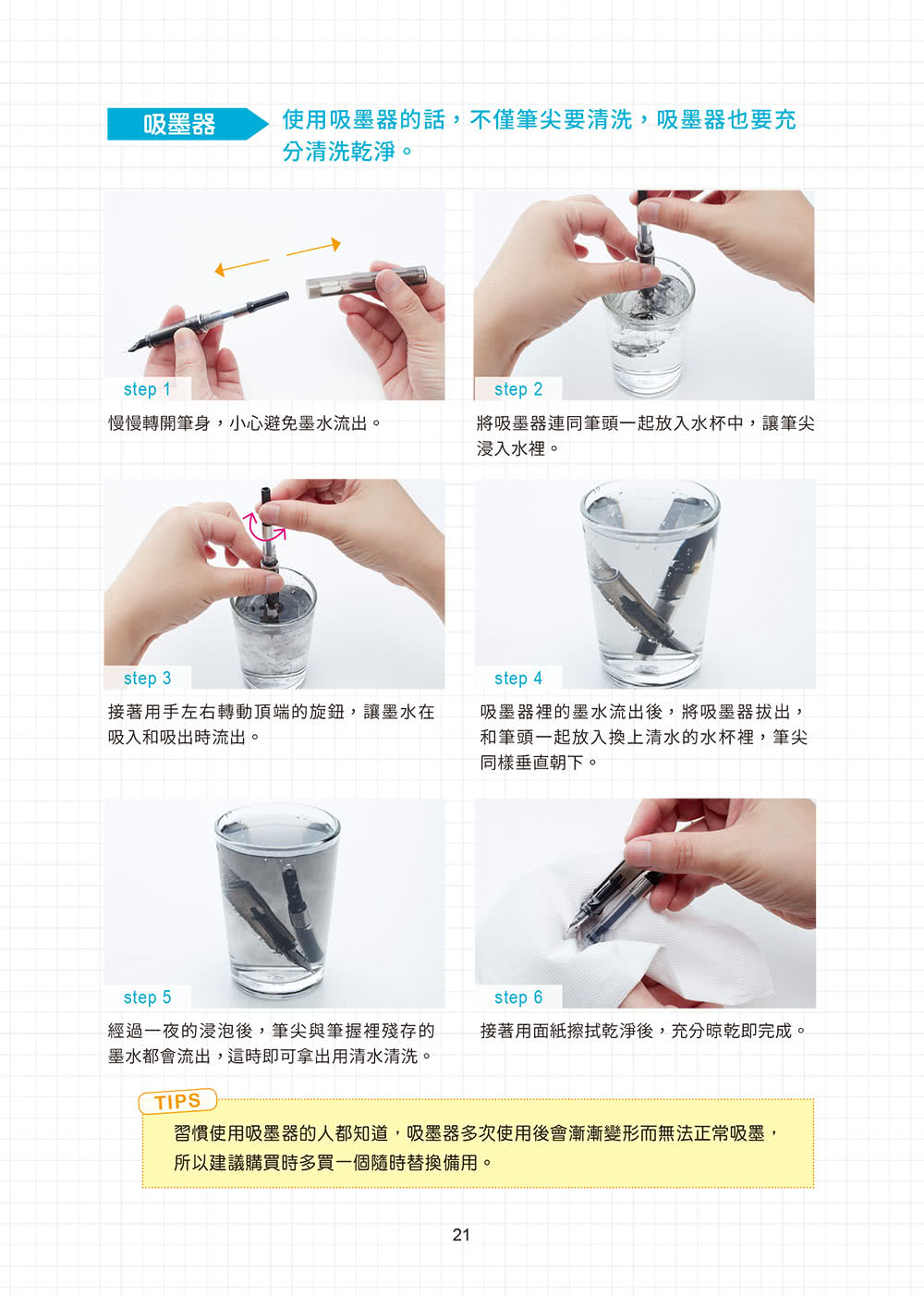 吸墨器

使用吸墨器的話，不僅筆尖要清洗，吸墨器也要充分清洗乾淨。

step 1

慢慢轉開筆身，小心避免墨水流出。

step 2

將吸墨器連同筆頭一起放入水杯中，讓筆尖浸入水裡。

step 3

接著用手左右轉動頂端的旋鈕，讓墨水在吸入和吸出時流出。

step 4

吸墨器裡的墨水流出後，將吸墨器拔出，和筆頭一起放入換上清水的水杯裡，筆尖同樣垂直朝下。

step 5

經過一夜的浸泡後，筆尖與筆握裡殘存的墨水都會流出，這時即可拿出用清水清洗。

step 6

接著用面紙擦拭乾淨後，充分晾乾即完成。

TIPS

習慣使用吸墨器的人都知道，吸墨器多次使用後會漸漸變形而無法正常吸墨，所以建議購買時多買一個隨時替換備用。

21