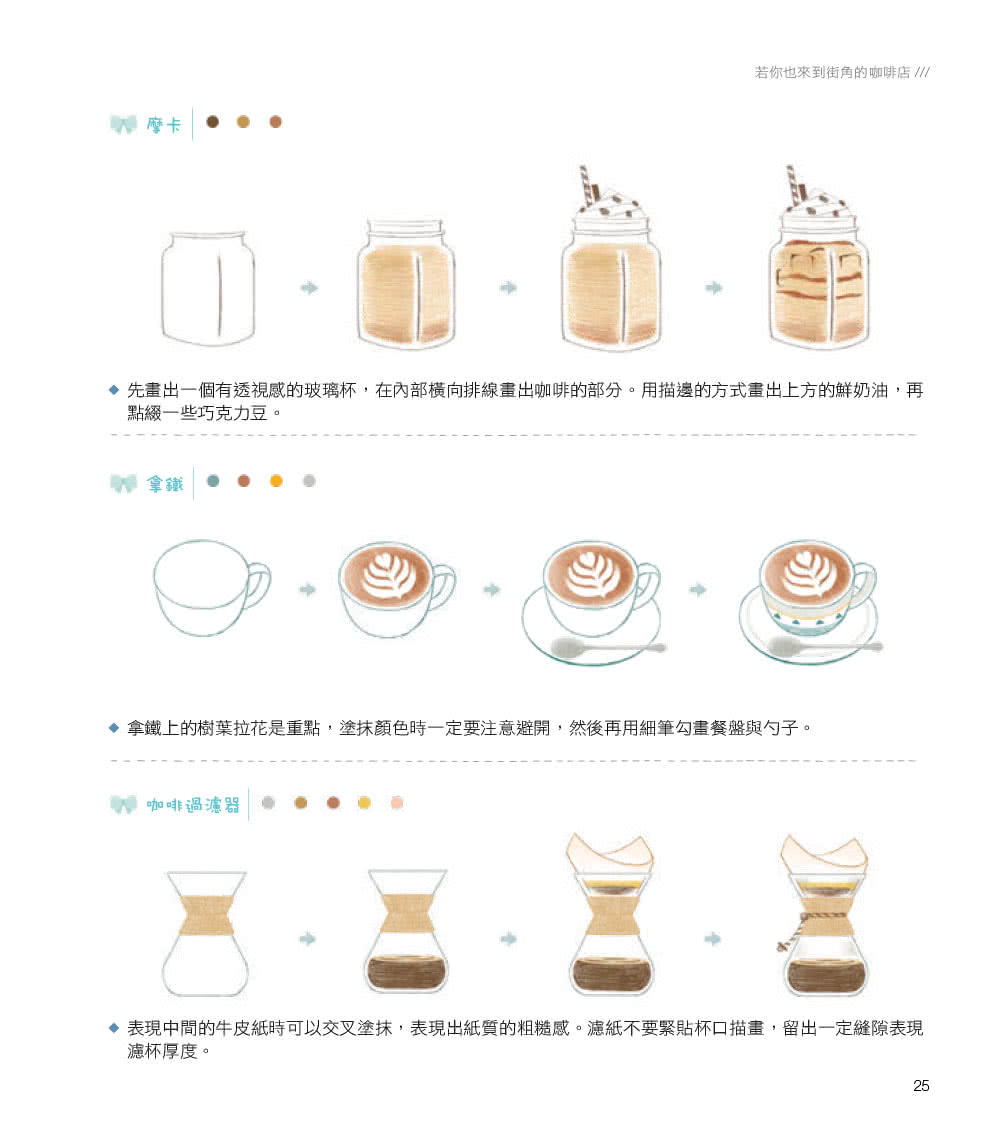 若你也來到街角的咖啡店 ///

摩卡

◆ 先畫出一個有透視感的玻璃杯，在內部橫向排線畫出咖啡的部分。用描邊的方式畫出上方的鮮奶油，再點綴一些巧克力豆。

拿鐵

◆ 拿鐵上的樹葉拉花是重點，塗抹顏色時一定要注意避開，然後再用細筆勾畫餐盤與勺子。

咖啡過濾器

◆ 表現中間的牛皮紙時可以交叉塗抹，表現出紙質的粗糙感。濾紙不要緊貼杯口描畫，留出一定縫隙表現濾杯厚度。

25